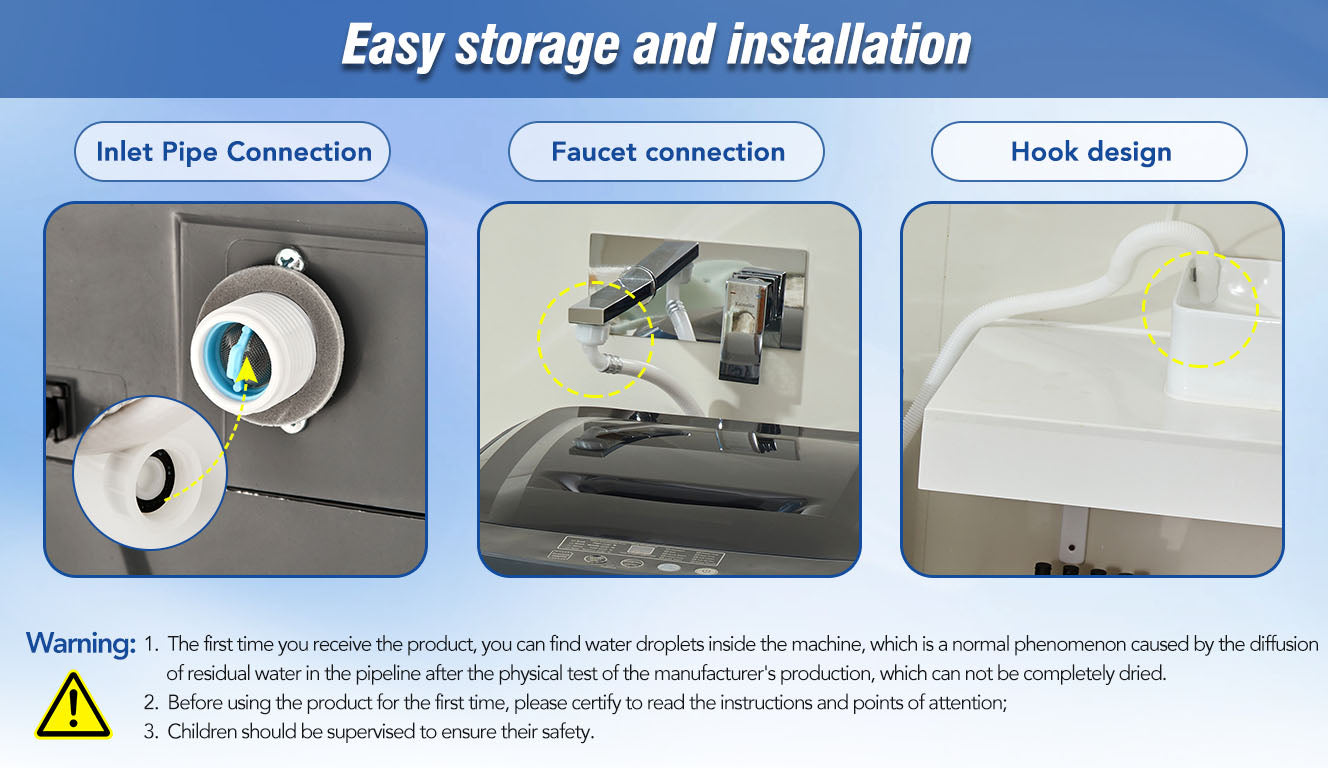 Easy storage and installation

Inlet Pipe Connection

Faucet connection

Hook design

Warning:
1. The first time you receive the product, you can find water droplets inside the machine, which is a normal phenomenon caused by the diffusion of residual water in the pipeline after the physical test of the manufacturer's production, which can not be completely dried.
2. Before using the product for the first time, please certify to read the instructions and points of attention;
3. Children should be supervised to ensure their safety.